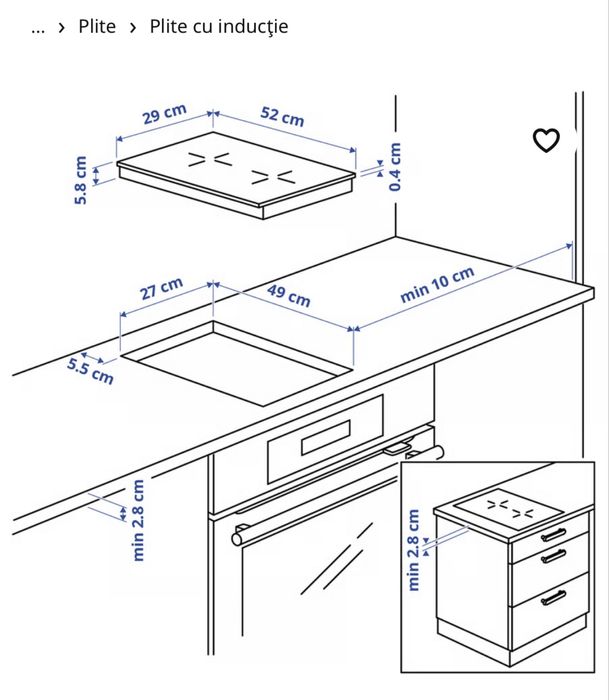 ... › Plite › Plite cu inducţie

29 cm
52 cm
5.8 cm
0.4 cm
27 cm
49 cm
min 10 cm
5.5 cm
min 2.8 cm
min 2.8 cm