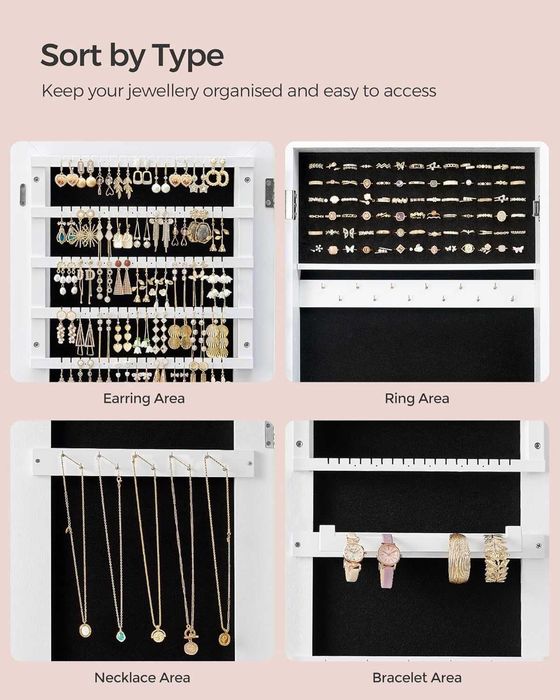 Sort by Type

Keep your jewellery organised and easy to access

Earring Area

Ring Area

Necklace Area

Bracelet Area