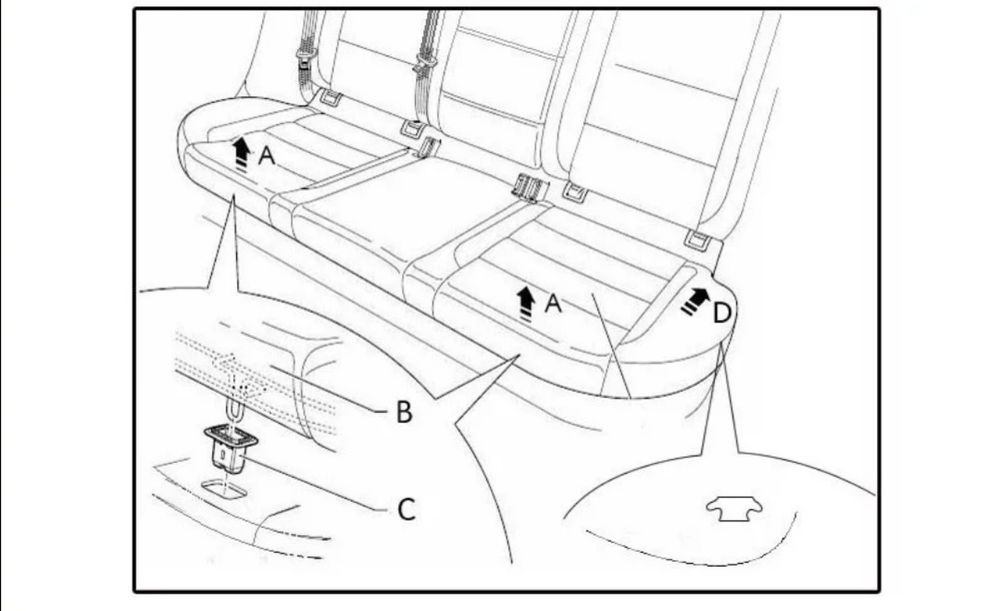 A
A
D
B
C