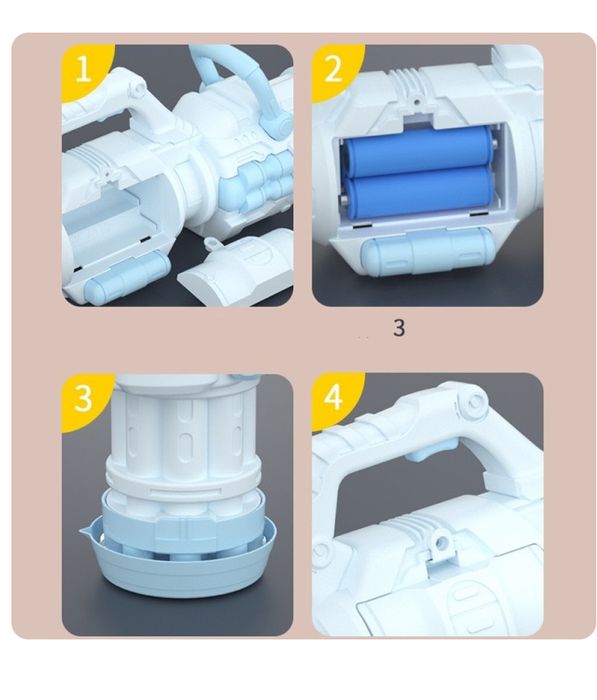 1

2

3

3

4