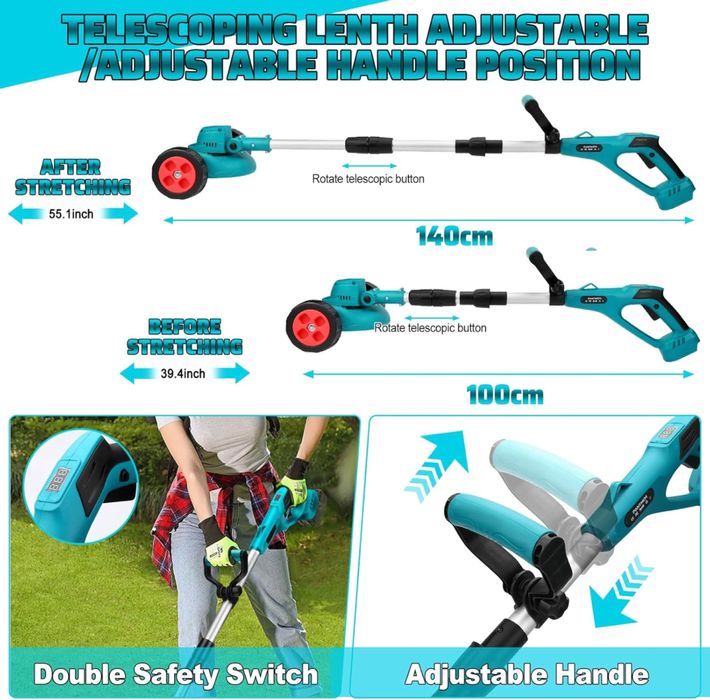 TELESCOPING LENTH ADJUSTABLE /ADJUSTABLE HANDLE POSITION

AFTER STRETCHING

55.1inch

Rotate telescopic button

140cm

BEFORE STRETCHING

39.4inch

Rotate telescopic button

100cm

Double Safety Switch

Adjustable Handle