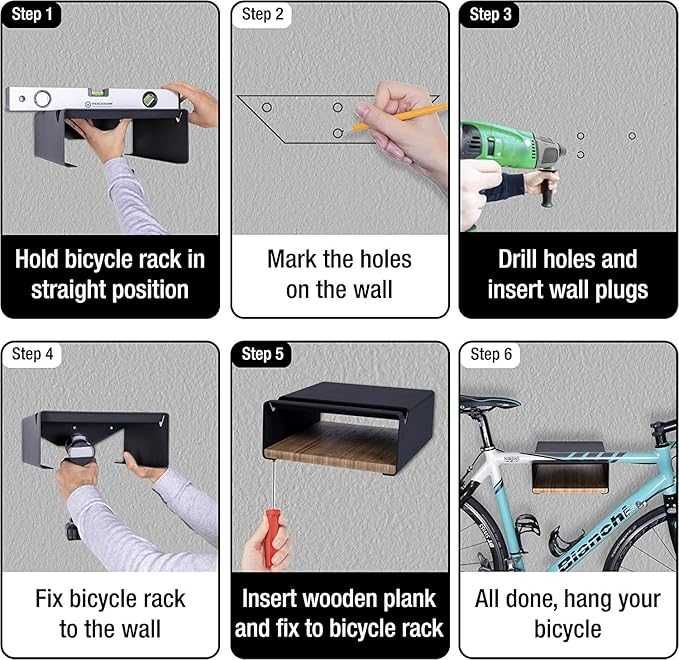 Step 1

Hold bicycle rack in straight position

Step 2

Mark the holes on the wall

Step 3

Drill holes and insert wall plugs

Step 4

Fix bicycle rack to the wall

Step 5

Insert wooden plank and fix to bicycle rack

Step 6

Bianchi

All done, hang your bicycle