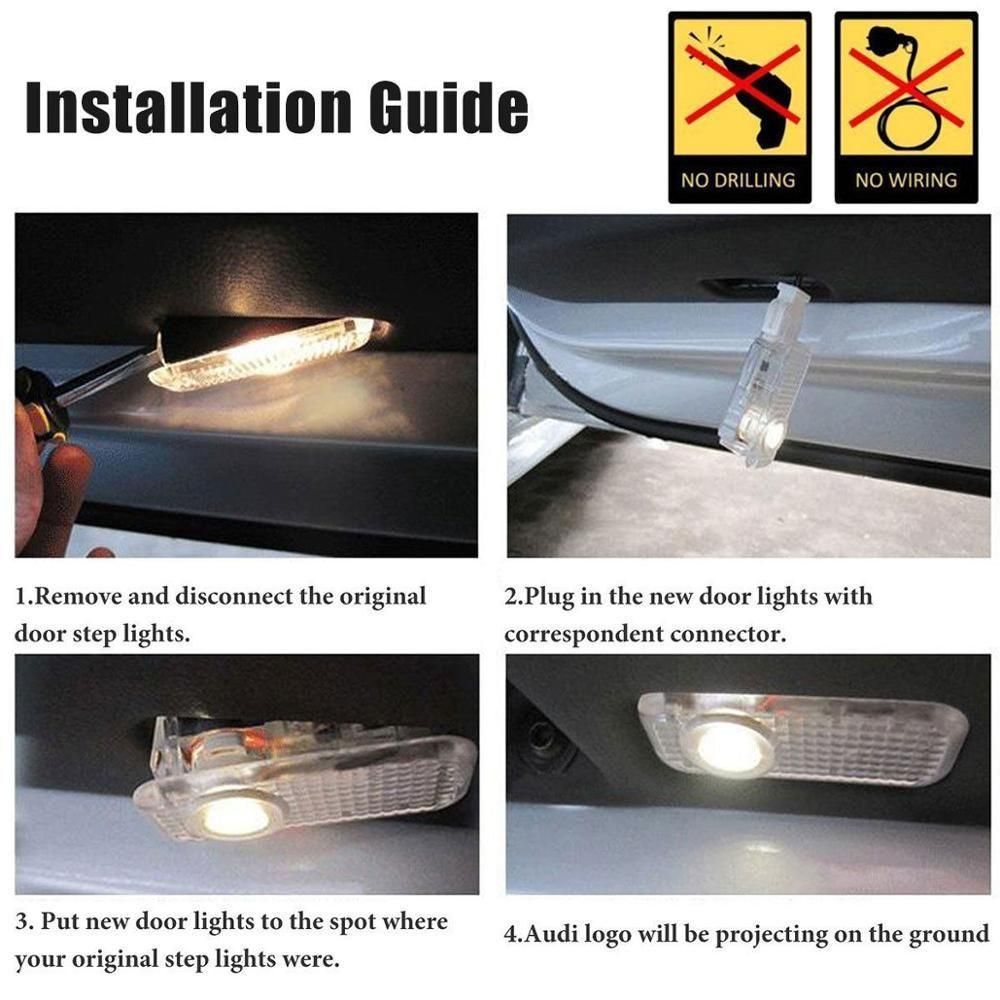 Installation Guide

NO DRILLING

NO WIRING

1.Remove and disconnect the original door step lights.

2.Plug in the new door lights with correspondent connector.

3. Put new door lights to the spot where your original step lights were.

4.Audi logo will be projecting on the ground