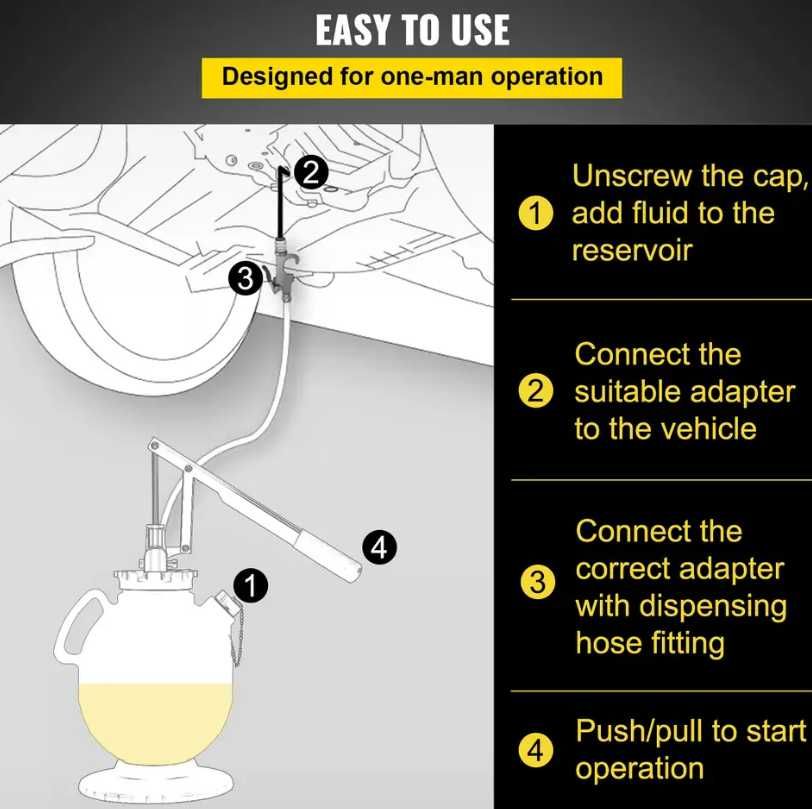 EASY TO USE

Designed for one-man operation

2

3

4

1

1 Unscrew the cap, add fluid to the reservoir

2 Connect the suitable adapter to the vehicle

3 Connect the correct adapter with dispensing hose fitting

4 Push/pull to start operation