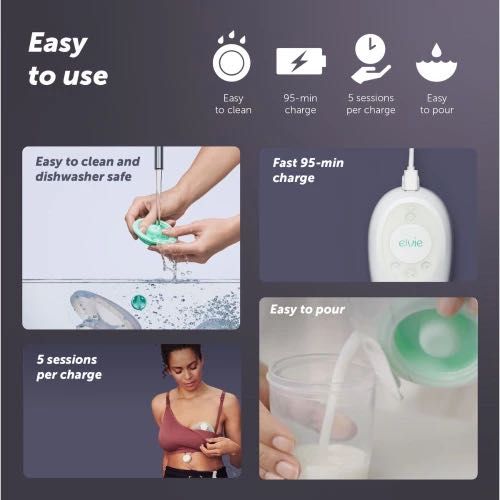 Easy to use

Easy to clean

95-min charge

5 sessions per charge

Easy to pour

Easy to clean and dishwasher safe

Fast 95-min charge

elvie

5 sessions per charge

Easy to pour