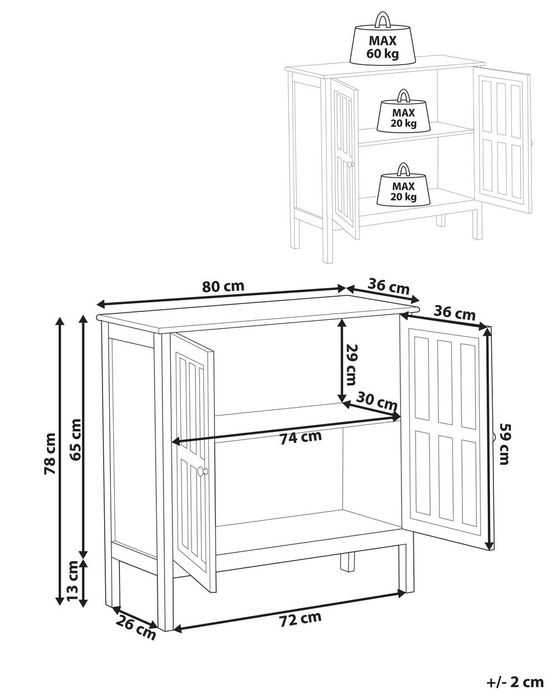 MAX
60 kg

MAX
20 kg

MAX
20 kg

80 cm
36 cm
36 cm
29 cm
30 cm
74 cm
59 cm
78 cm
65 cm
13 cm
26 cm
72 cm

+/- 2 cm