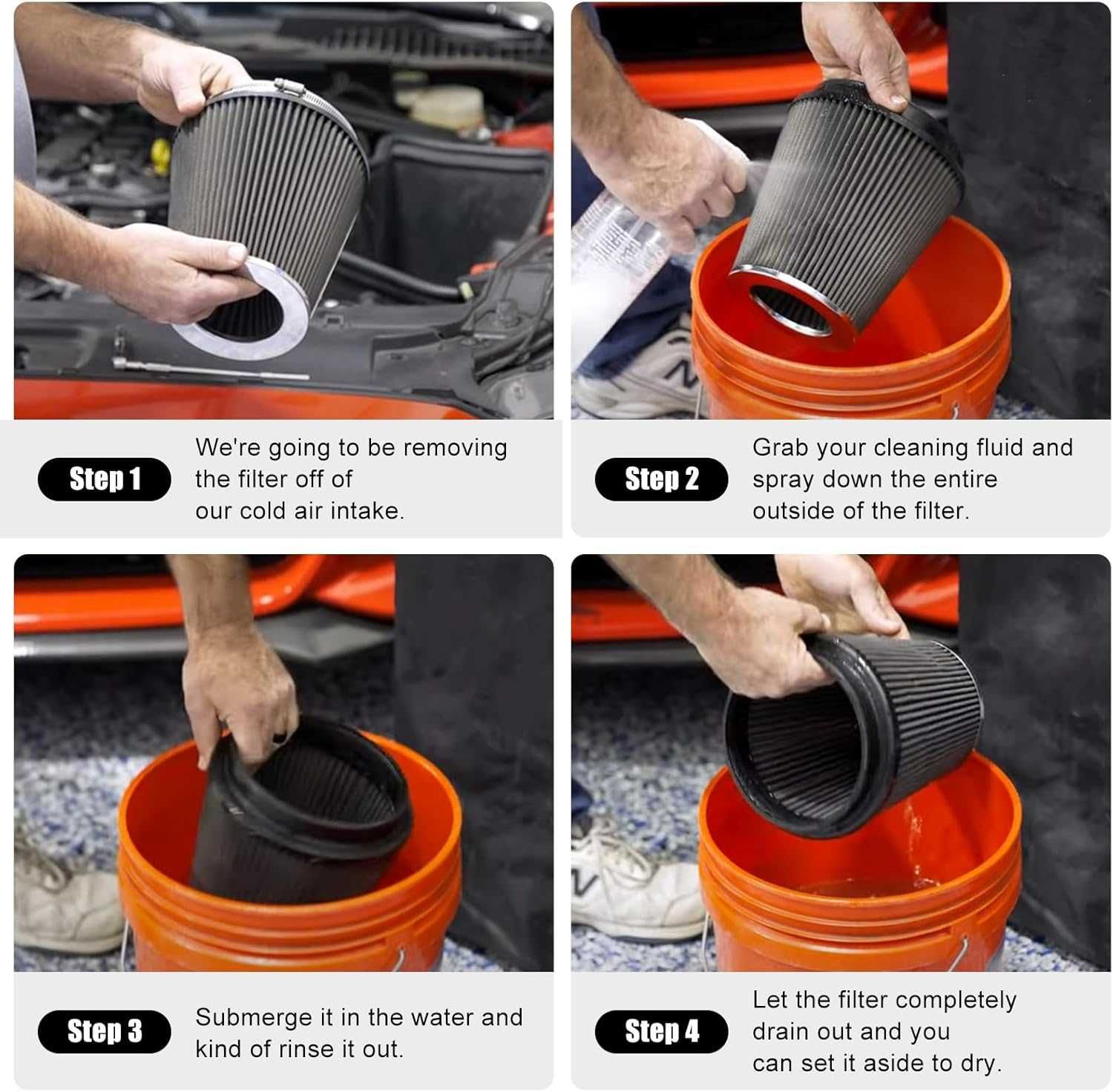 Step 1

We're going to be removing the filter off of our cold air intake.

Step 2

Grab your cleaning fluid and spray down the entire outside of the filter.

Step 3

Submerge it in the water and kind of rinse it out.

Step 4

Let the filter completely drain out and you can set it aside to dry.