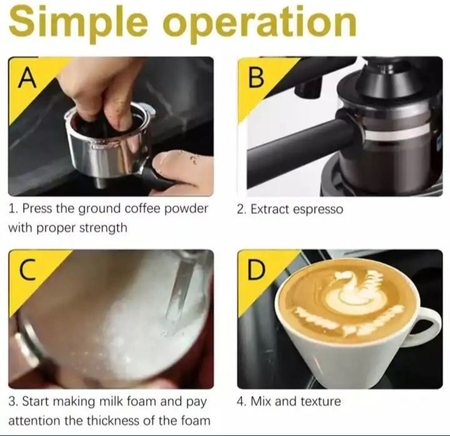 Simple operation

A

1. Press the ground coffee powder with proper strength

B

2. Extract espresso

C

3. Start making milk foam and pay attention the thickness of the foam

D

4. Mix and texture