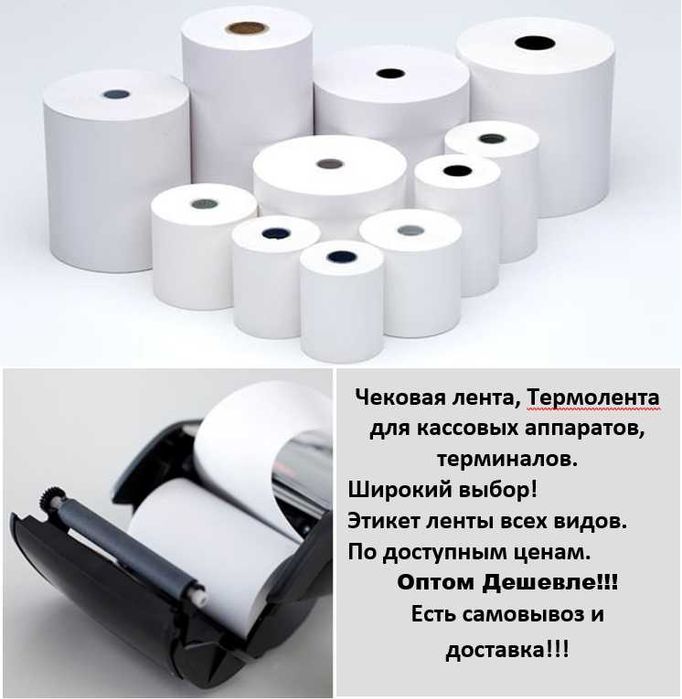 Чековая лента, Термолента для кассовых аппаратов, терминалов.
Широкий выбор!
Этикет ленты всех видов.
По доступным ценам.
Оптом Дешевле!!!
Есть самовывоз и доставка!!!