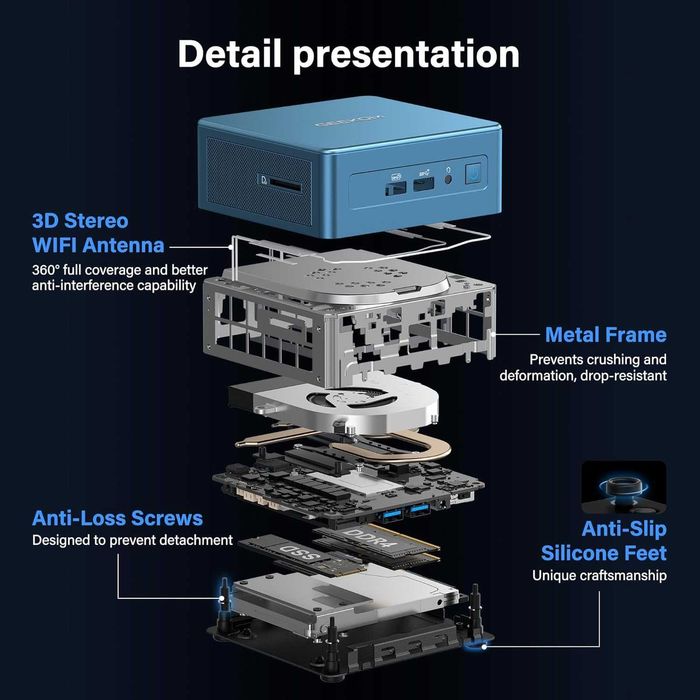 Detail presentation

GEEKOM

3D Stereo WIFI Antenna
360° full coverage and better anti-interference capability

Metal Frame
Prevents crushing and deformation, drop-resistant

Anti-Loss Screws
Designed to prevent detachment

DDR4

SSD

Anti-Slip Silicone Feet
Unique craftsmanship