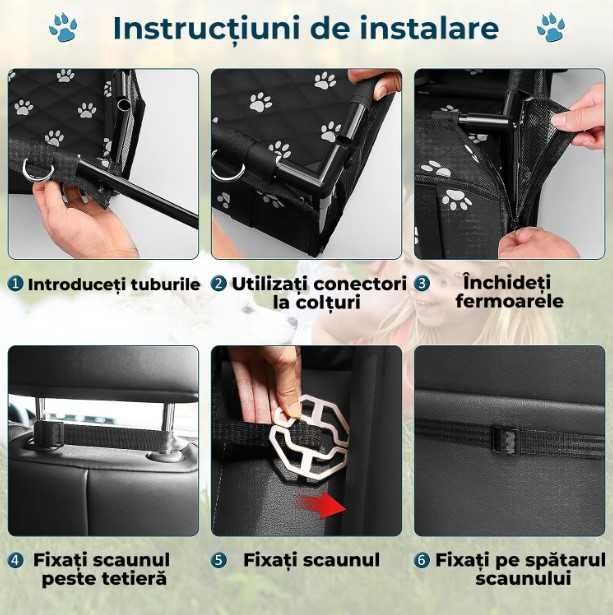 Instrucțiuni de instalare

1 Introduceți tuburile

2 Utilizați conectori la colțuri

3 Închideți fermoarele

4 Fixați scaunul peste tetieră

5 Fixați scaunul

6 Fixați pe spătarul scaunului