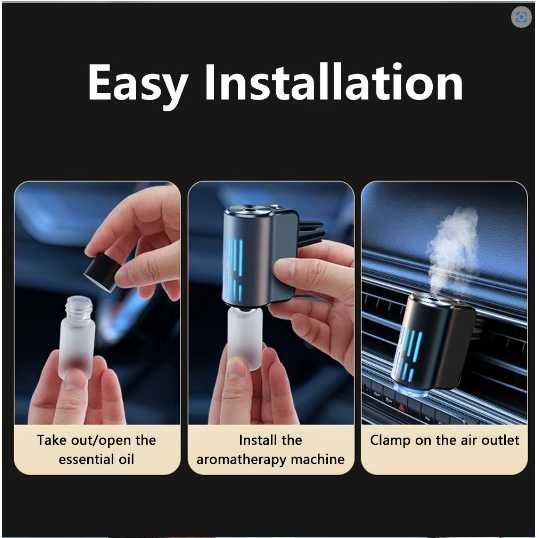 Easy Installation

Take out/open the essential oil

Install the aromatherapy machine

Clamp on the air outlet