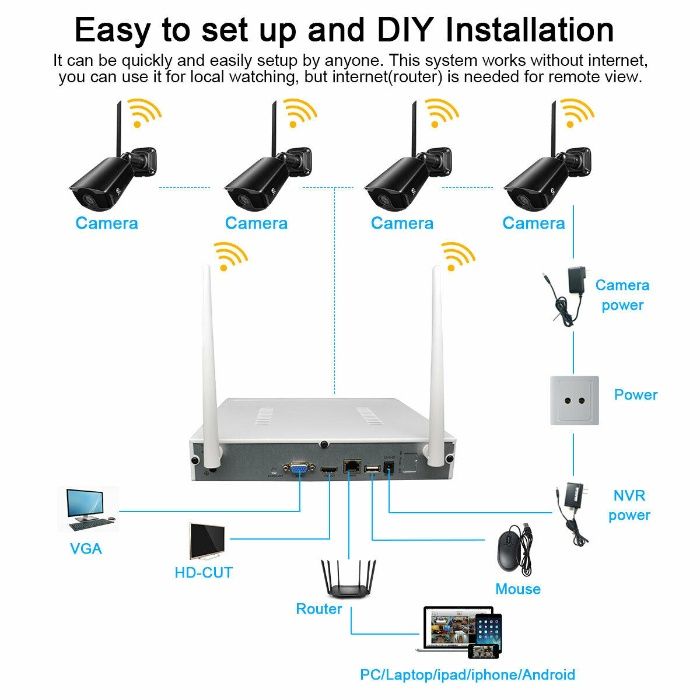 Easy to set up and DIY Installation

It can be quickly and easily setup by anyone. This system works without internet, you can use it for local watching, but internet(router) is needed for remote view.

Camera

Camera

Camera

Camera

Camera power

Power

NVR power

VGA

HD-CUT

Router

Mouse

PC/Laptop/ipad/iphone/Android