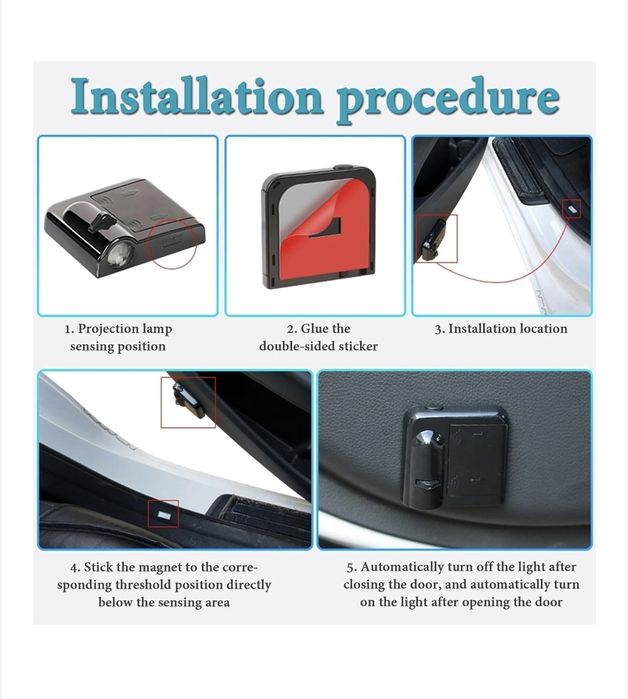 Installation procedure

1. Projection lamp sensing position

2. Glue the double-sided sticker

3. Installation location

4. Stick the magnet to the corresponding threshold position directly below the sensing area

5. Automatically turn off the light after closing the door, and automatically turn on the light after opening the door