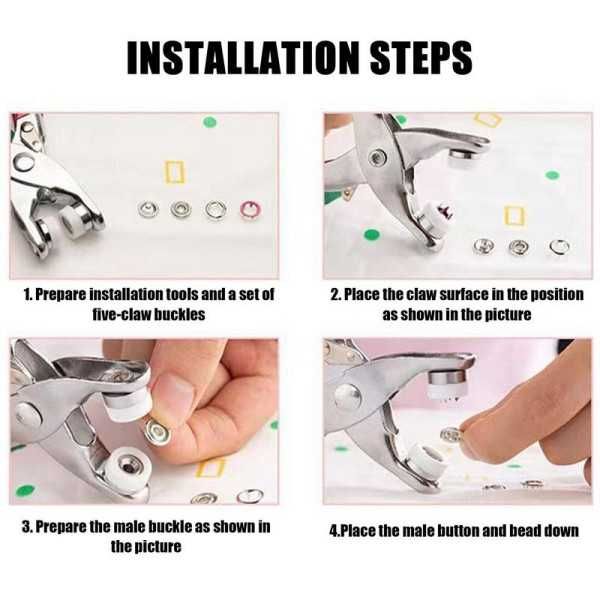 INSTALLATION STEPS

1. Prepare installation tools and a set of five-claw buckles

2. Place the claw surface in the position as shown in the picture

3. Prepare the male buckle as shown in the picture

4.Place the male button and bead down