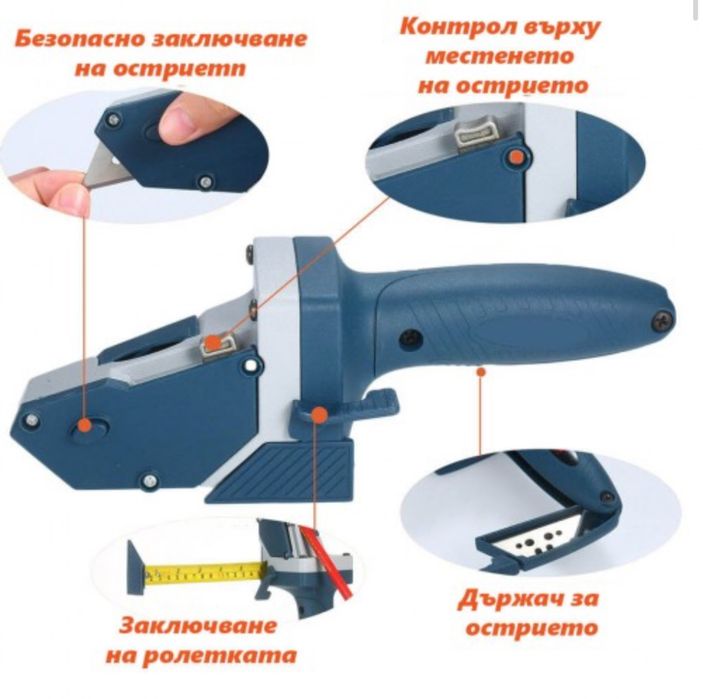 Безопасно заключване на остриетп

Контрол върху местенето на острието

Заключване на ролетката

Държач за острието