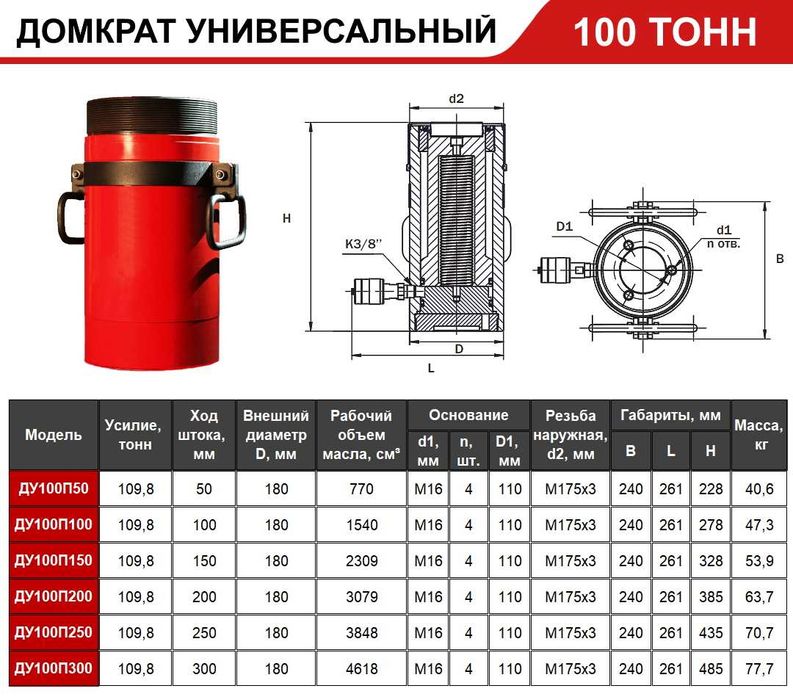 ДОМКРАТ УНИВЕРСАЛЬНЫЙ 100 ТОНН

d2

H

K3/8"

D

L

D1

d1
n отв.

B

| Модель | Усилие, тонн | Ход штока, мм | Внешний диаметр D, мм | Рабочий объем масла, см³ | Основание d1, мм | Основание n, шт. | Основание D1, мм | Резьба наружная, d2, мм | Габариты, мм B | Габариты, мм L | Габариты, мм H | Масса, кг |
|---|---|---|---|---|---|---|---|---|---|---|---|---|
| ДУ100П50 | 109,8 | 50 | 180 | 770 | M16 | 4 | 110 | M175x3 | 240 | 261 | 228 | 40,6 |
| ДУ100П100 | 109,8 | 100 | 180 | 1540 | M16 | 4 | 110 | M175x3 | 240 | 261 | 278 | 47,3 |
| ДУ100П150 | 109,8 | 150 | 180 | 2309 | M16 | 4 | 110 | M175x3 | 240 | 261 | 328 | 53,9 |
| ДУ100П200 | 109,8 | 200 | 180 | 3079 | M16 | 4 | 110 | M175x3 | 240 | 261 | 385 | 63,7 |
| ДУ100П250 | 109,8 | 250 | 180 | 3848 | M16 | 4 | 110 | M175x3 | 240 | 261 | 435 | 70,7 |
| ДУ100П300 | 109,8 | 300 | 180 | 4618 | M16 | 4 | 110 | M175x3 | 240 | 261 | 485 | 77,7 |