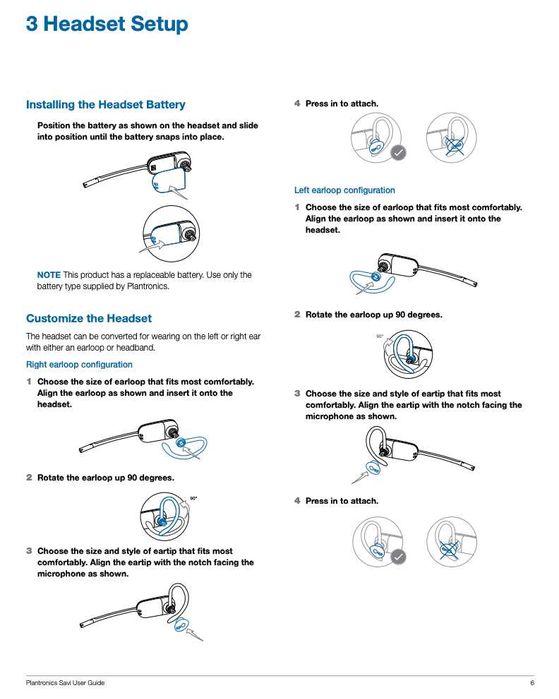 3 Headset Setup

Installing the Headset Battery

Position the battery as shown on the headset and slide into position until the battery snaps into place.

NOTE This product has a replaceable battery. Use only the battery type supplied by Plantronics.

Customize the Headset

The headset can be converted for wearing on the left or right ear with either an earloop or headband.

Right earloop configuration

1 Choose the size of earloop that fits most comfortably. Align the earloop as shown and insert it onto the headset.

2 Rotate the earloop up 90 degrees.

90°

3 Choose the size and style of eartip that fits most comfortably. Align the eartip with the notch facing the microphone as shown.

4 Press in to attach.

Left earloop configuration

1 Choose the size of earloop that fits most comfortably. Align the earloop as shown and insert it onto the headset.

2 Rotate the earloop up 90 degrees.

90°

3 Choose the size and style of eartip that fits most comfortably. Align the eartip with the notch facing the microphone as shown.

4 Press in to attach.

Plantronics Savi User Guide

6