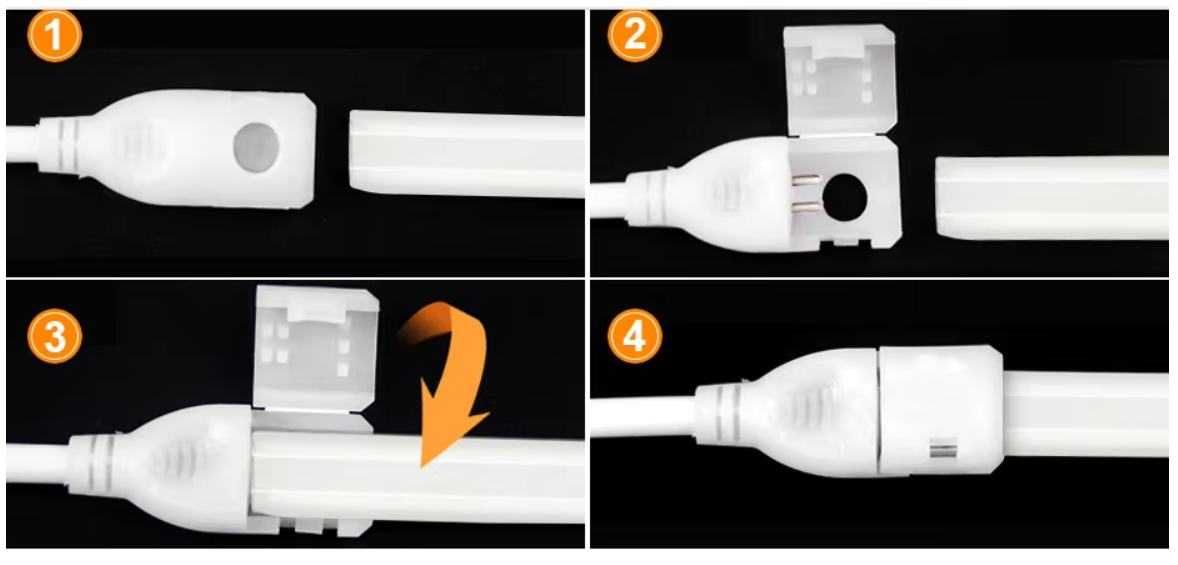 1

2

3

4