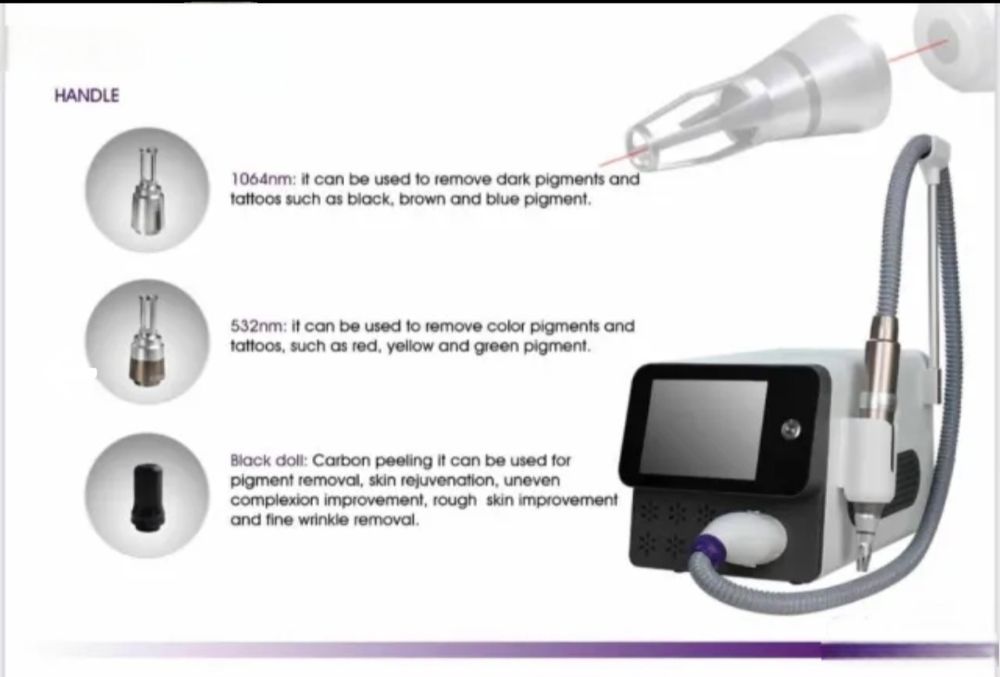 HANDLE

1064nm: it can be used to remove dark pigments and tattoos such as black, brown and blue pigment.

532nm: it can be used to remove color pigments and tattoos, such as red, yellow and green pigment.

Black doll: Carbon peeling it can be used for pigment removal, skin rejuvenation, uneven complexion improvement, rough skin improvement and fine wrinkle removal.