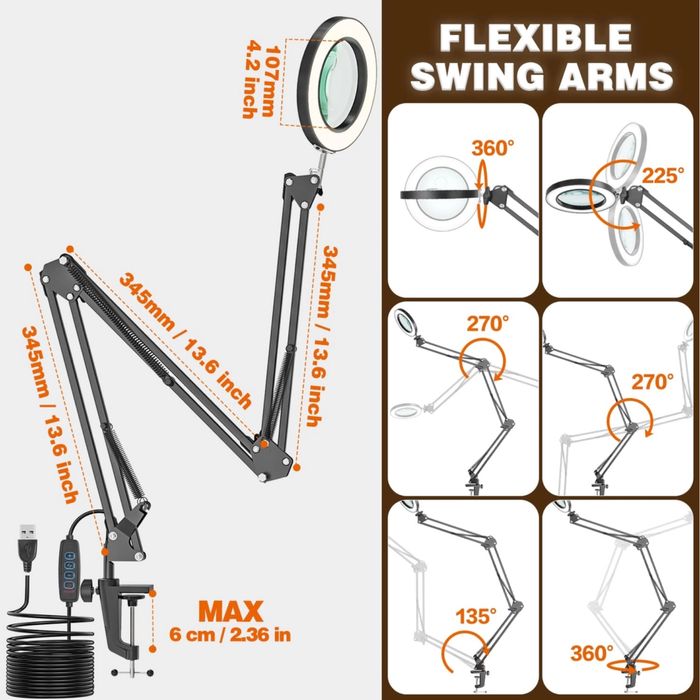 107mm
4.2 inch

345mm / 13.6 inch

345mm / 13.6 inch

345mm / 13.6 inch

MAX
6 cm / 2.36 in

FLEXIBLE SWING ARMS

360°

225°

270°

270°

135°

360°