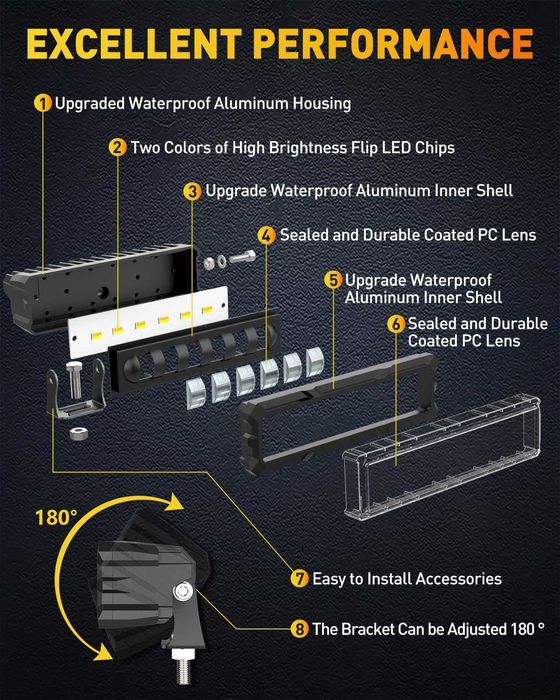 EXCELLENT PERFORMANCE

1 Upgraded Waterproof Aluminum Housing

2 Two Colors of High Brightness Flip LED Chips

3 Upgrade Waterproof Aluminum Inner Shell

4 Sealed and Durable Coated PC Lens

5 Upgrade Waterproof Aluminum Inner Shell

6 Sealed and Durable Coated PC Lens

180°

7 Easy to Install Accessories

8 The Bracket Can be Adjusted 180 °