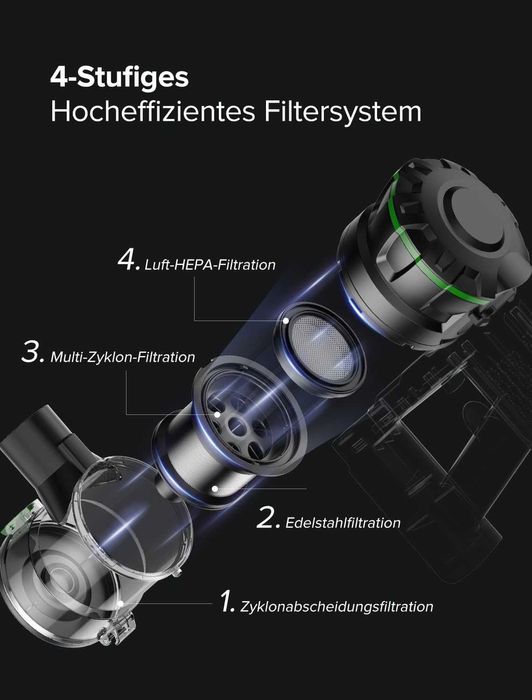 4-Stufiges
Hocheffizientes Filtersystem

4. Luft-HEPA-Filtration

3. Multi-Zyklon-Filtration

2. Edelstahlfiltration

1. Zyklonabscheidungsfiltration