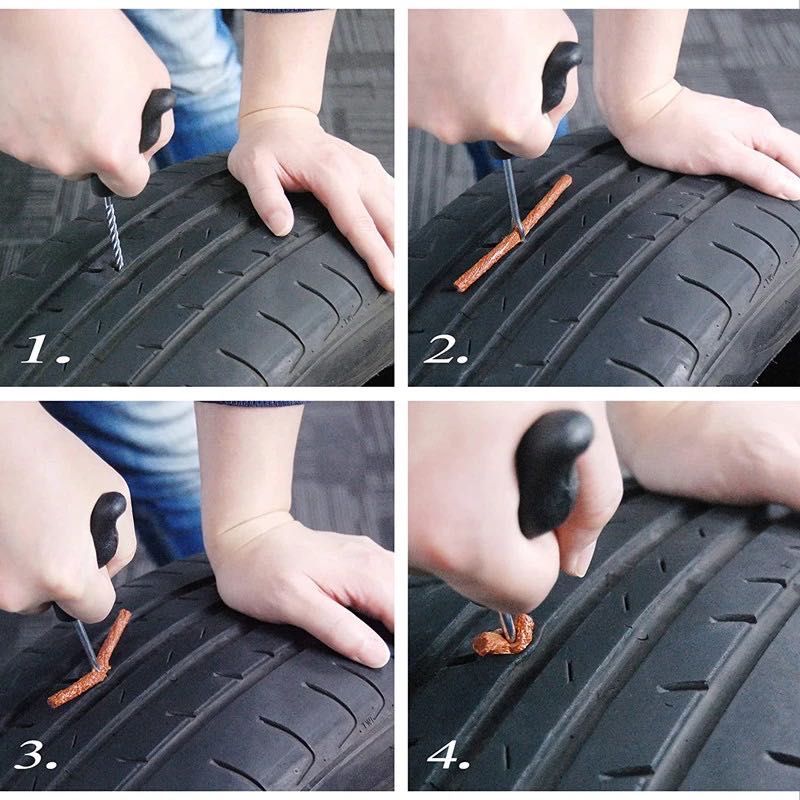 1.

2.

3.

4.