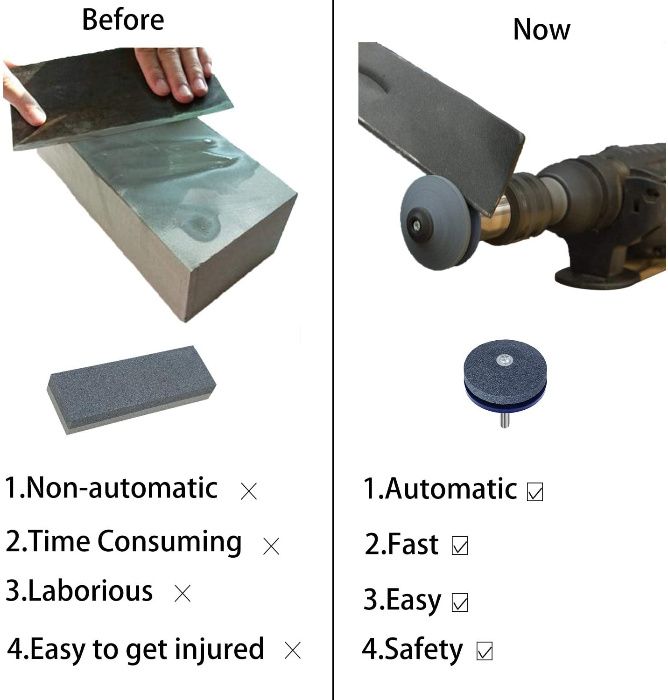 Before

1.Non-automatic ×
2.Time Consuming ×
3.Laborious ×
4.Easy to get injured ×

Now

1.Automatic ☑
2.Fast ☑
3.Easy ☑
4.Safety ☑