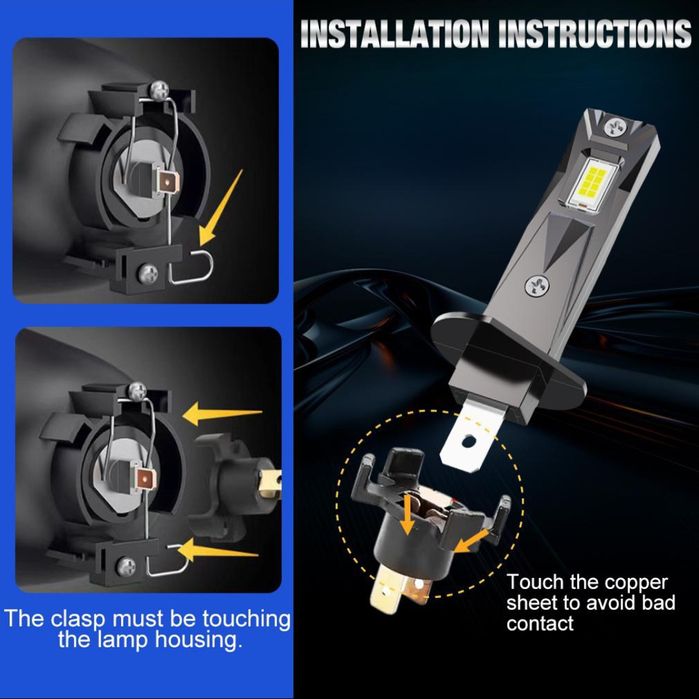 INSTALLATION INSTRUCTIONS

The clasp must be touching the lamp housing.

Touch the copper sheet to avoid bad contact