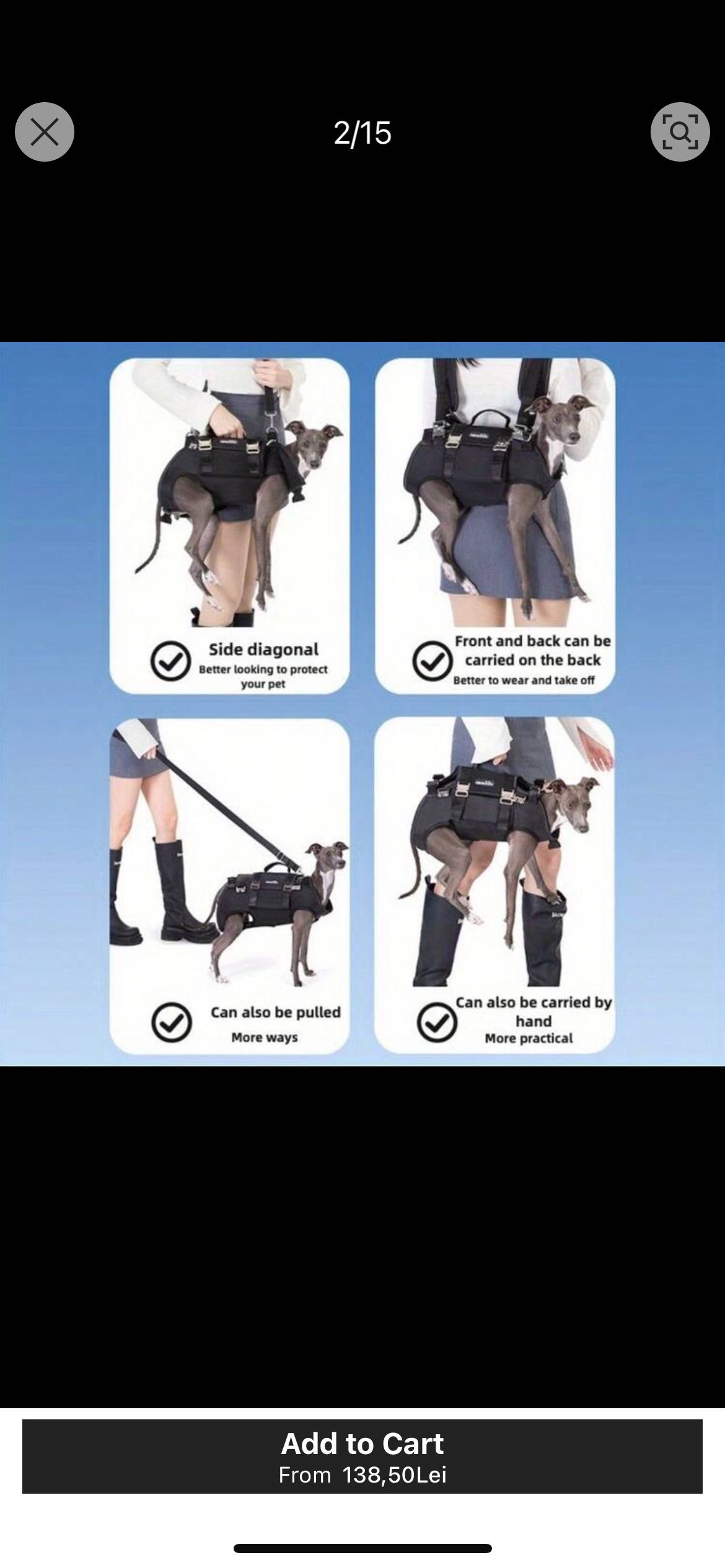 2/15

Side diagonal
Better looking to protect your pet

Front and back can be carried on the back
Better to wear and take off

Can also be pulled
More ways

Can also be carried by hand
More practical

Add to Cart
From 138,50Lei