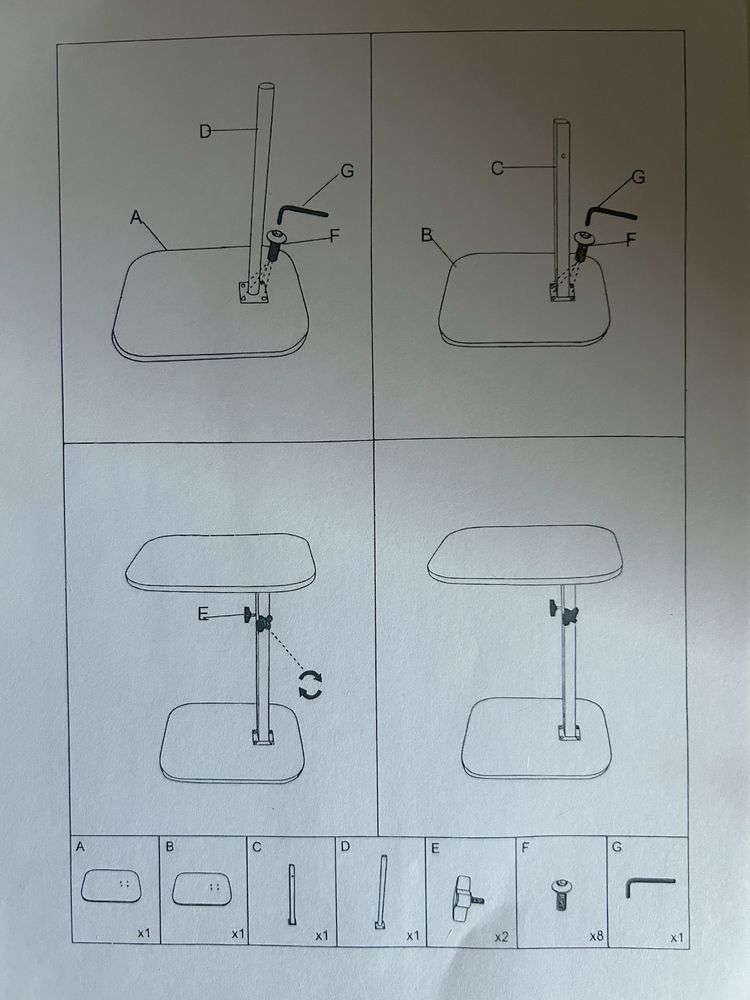 D
G
A
F

C
G
B
F

E

| A | B | C | D | E | F | G |
|---|---|---|---|---|---|---|
| x1 | x1 | x1 | x1 | x2 | x8 | x1 |