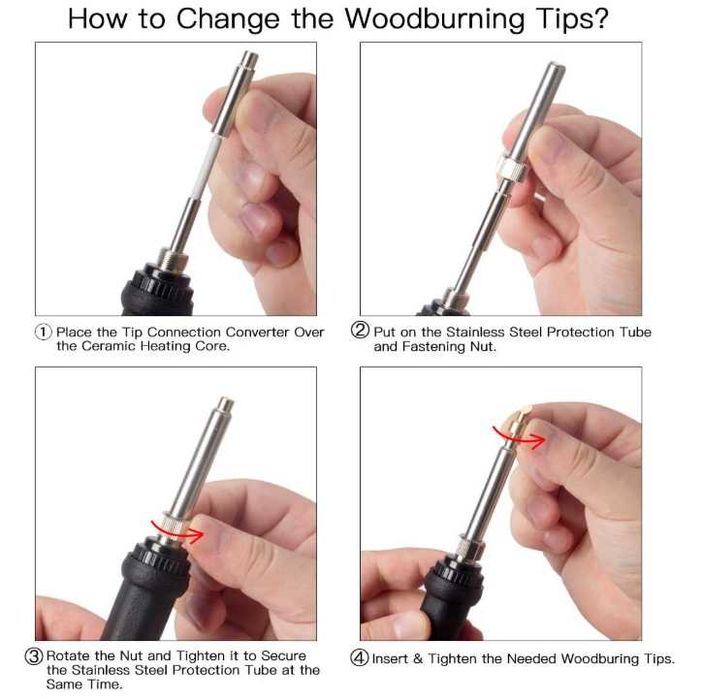 How to Change the Woodburning Tips?

① Place the Tip Connection Converter Over the Ceramic Heating Core.

② Put on the Stainless Steel Protection Tube and Fastening Nut.

③ Rotate the Nut and Tighten it to Secure the Stainless Steel Protection Tube at the Same Time.

④ Insert & Tighten the Needed Woodburing Tips.