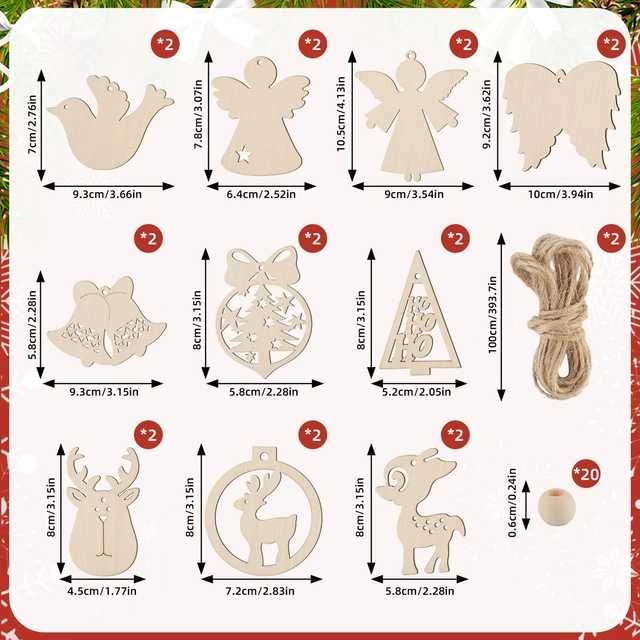 *2
7cm/2.76in
9.3cm/3.66in

*2
7.8cm/3.07in
6.4cm/2.52in

*2
10.5cm/4.13in
9cm/3.54in

*2
9.2cm/3.62in
10cm/3.94in

*2
5.8cm/2.28in
9.3cm/3.15in

*2
8cm/3.15in
5.8cm/2.28in

*2
8cm/3.15in
HO HO HO
5.2cm/2.05in

*2
100cm/393.7in

*2
8cm/3.15in
4.5cm/1.77in

*2
8cm/3.15in
7.2cm/2.83in

*2
8cm/3.15in
5.8cm/2.28in

*20
0.6cm/0.24in