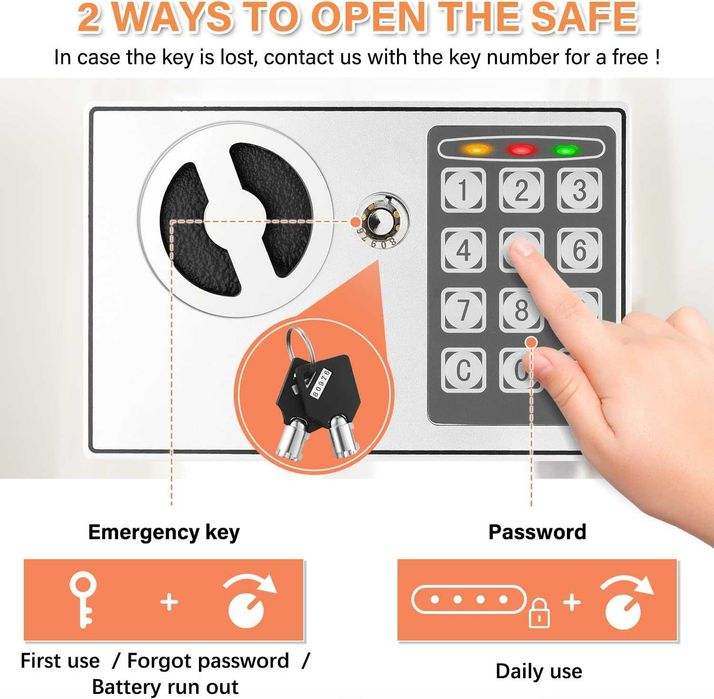 2 WAYS TO OPEN THE SAFE
In case the key is lost, contact us with the key number for a free !

1 2 3
4 6
7 8
C

80976

80976

Emergency key

+

First use / Forgot password / Battery run out

Password

+

Daily use