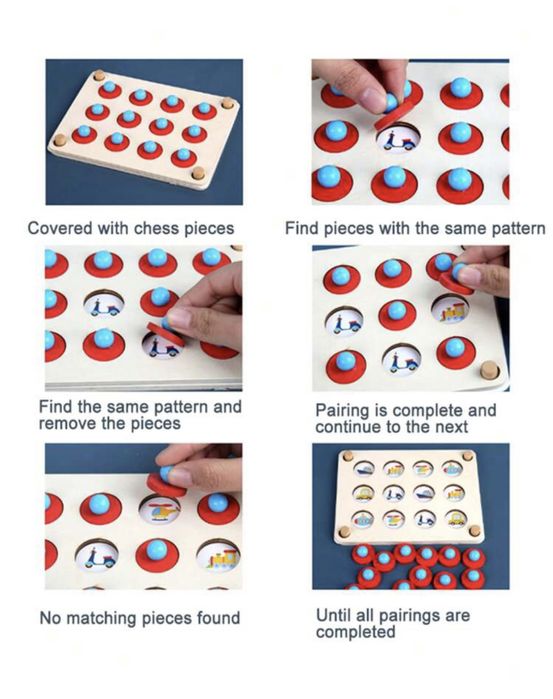 Covered with chess pieces

Find pieces with the same pattern

Find the same pattern and remove the pieces

Pairing is complete and continue to the next

No matching pieces found

Until all pairings are completed