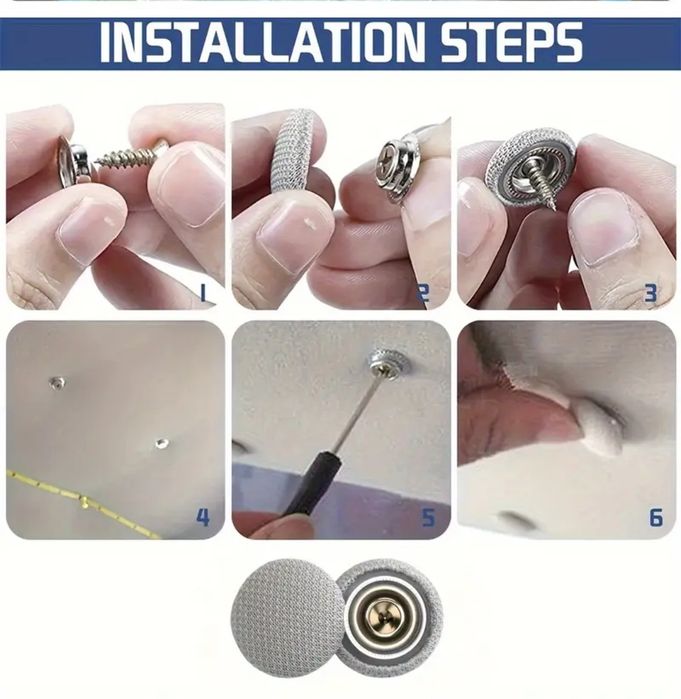 INSTALLATION STEPS

1

2

3

4

5

6