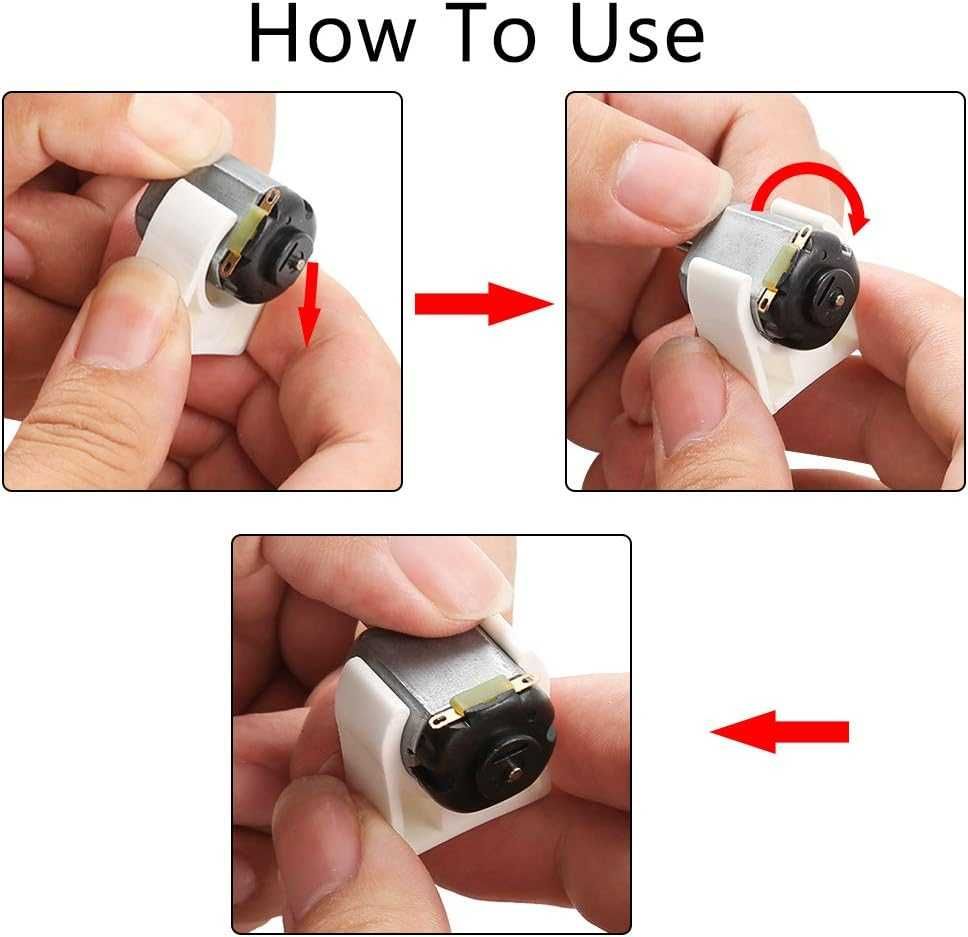 How To Use