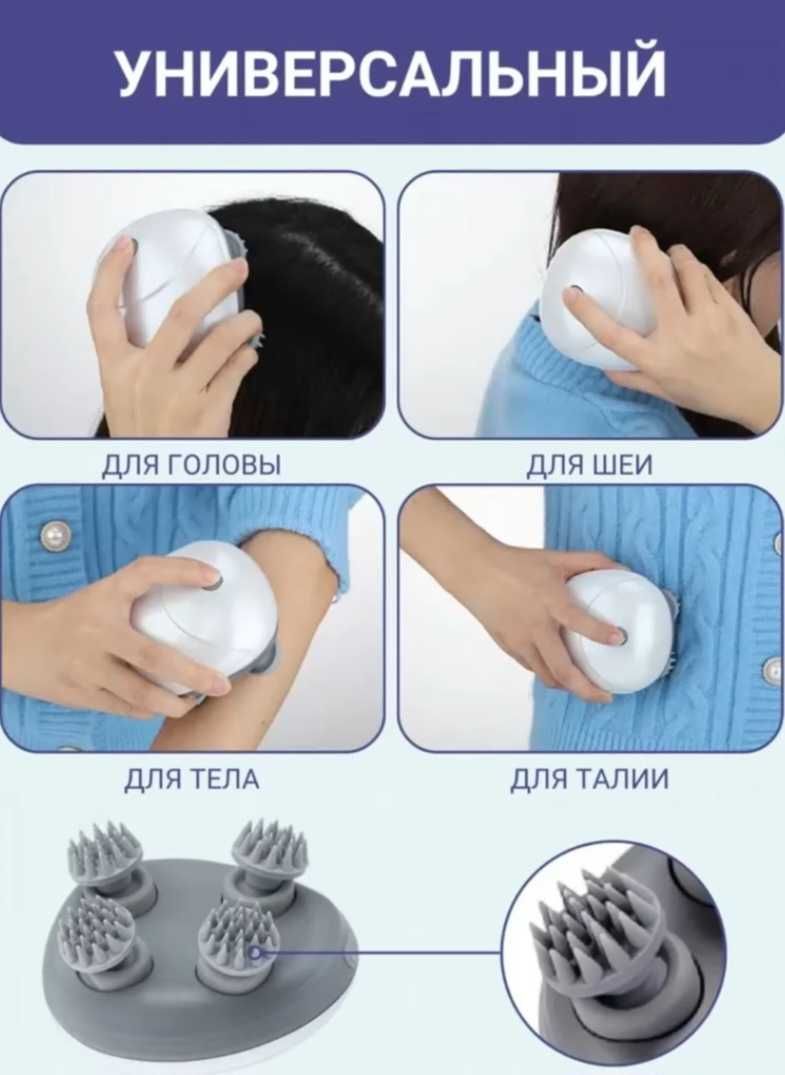 УНИВЕРСАЛЬНЫЙ

ДЛЯ ГОЛОВЫ

ДЛЯ ШЕИ

ДЛЯ ТЕЛА

ДЛЯ ТАЛИИ