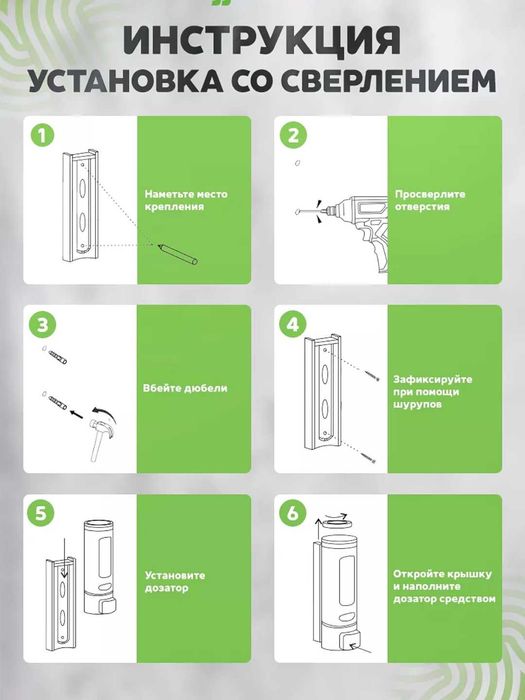 ИНСТРУКЦИЯ
УСТАНОВКА СО СВЕРЛЕНИЕМ

1
Наметьте место крепления

2
Просверлите отверстия

3
Вбейте дюбели

4
Зафиксируйте при помощи шурупов

5
Установите дозатор

6
Откройте крышку и наполните дозатор средством