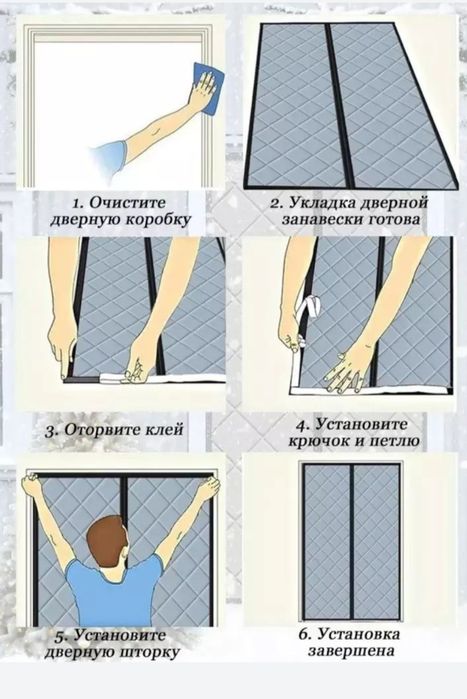 1. Очистите дверную коробку

2. Укладка дверной занавески готова

3. Оторвите клей

4. Установите крючок и петлю

5. Установите дверную шторку

6. Установка завершена