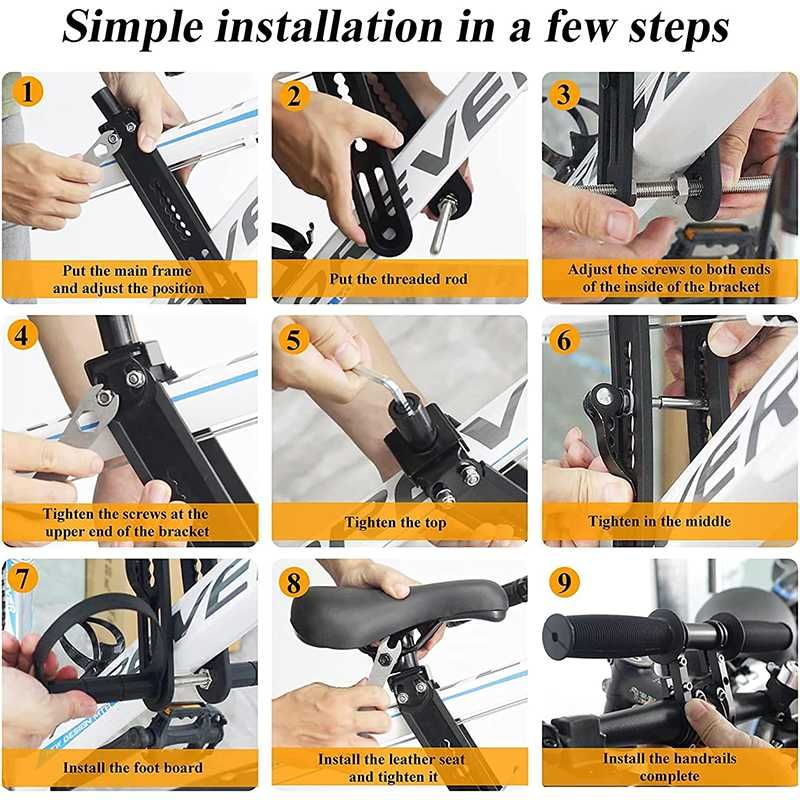 Simple installation in a few steps

1
Put the main frame and adjust the position

2
Put the threaded rod

3
Adjust the screws to both ends of the inside of the bracket

4
Tighten the screws at the upper end of the bracket

5
Tighten the top

6
Tighten in the middle

7
Install the foot board

8
Install the leather seat and tighten it

9
Install the handrails complete