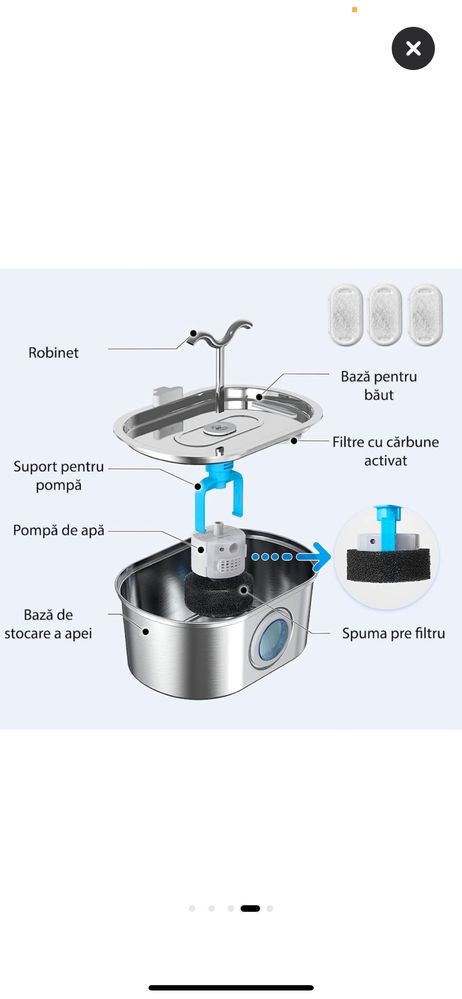 Robinet

Bază pentru băut

Filtre cu cărbune activat

Suport pentru pompă

Pompă de apă

Bază de stocare a apei

Spuma pre filtru