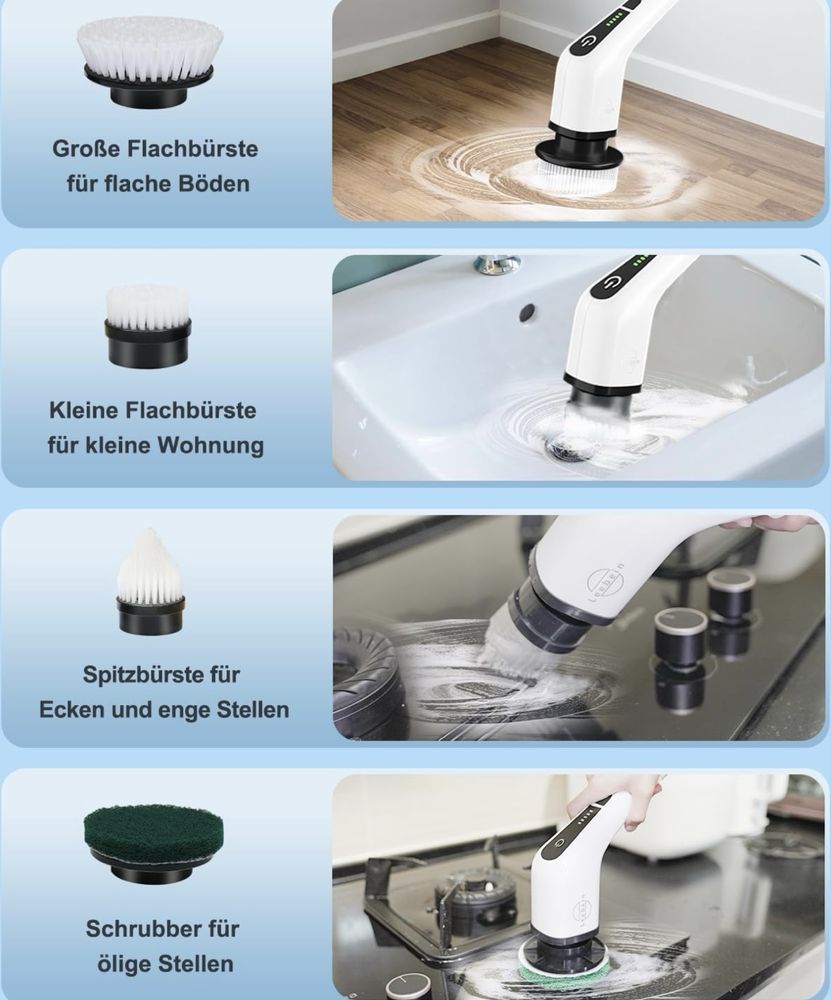 Große Flachbürste für flache Böden

Kleine Flachbürste für kleine Wohnung

Leebein

Spitzbürste für Ecken und enge Stellen

Schrubber für ölige Stellen