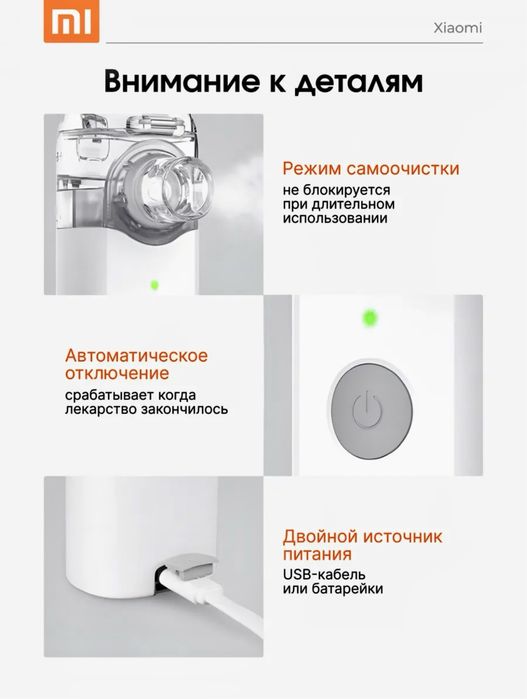 MI

Xiaomi

Внимание к деталям

Режим самоочистки

не блокируется при длительном использовании

Автоматическое отключение

срабатывает когда лекарство закончилось

Двойной источник питания

USB-кабель или батарейки