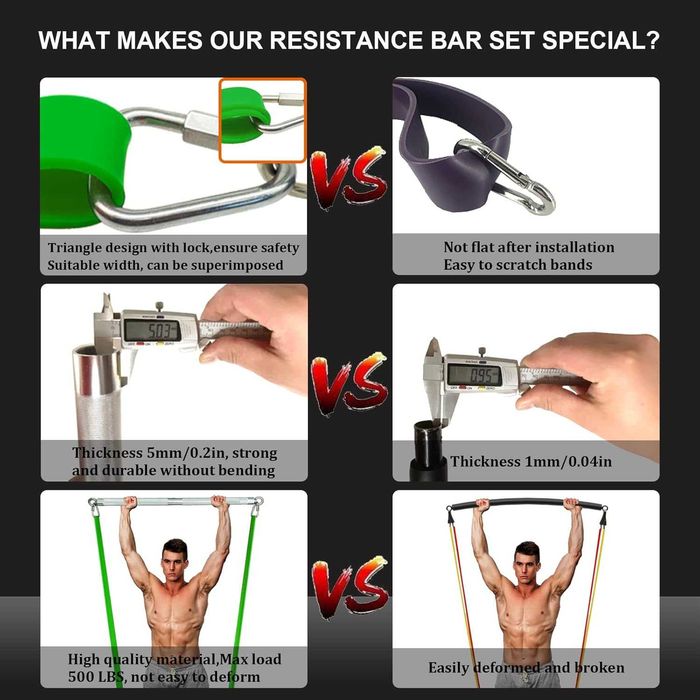 WHAT MAKES OUR RESISTANCE BAR SET SPECIAL?

Triangle design with lock,ensure safety
Suitable width, can be superimposed

VS

Not flat after installation
Easy to scratch bands

5.03

Thickness 5mm/0.2in, strong and durable without bending

VS

0.95

Thickness 1mm/0.04in

High quality material,Max load 500 LBS, not easy to deform

VS

Easily deformed and broken