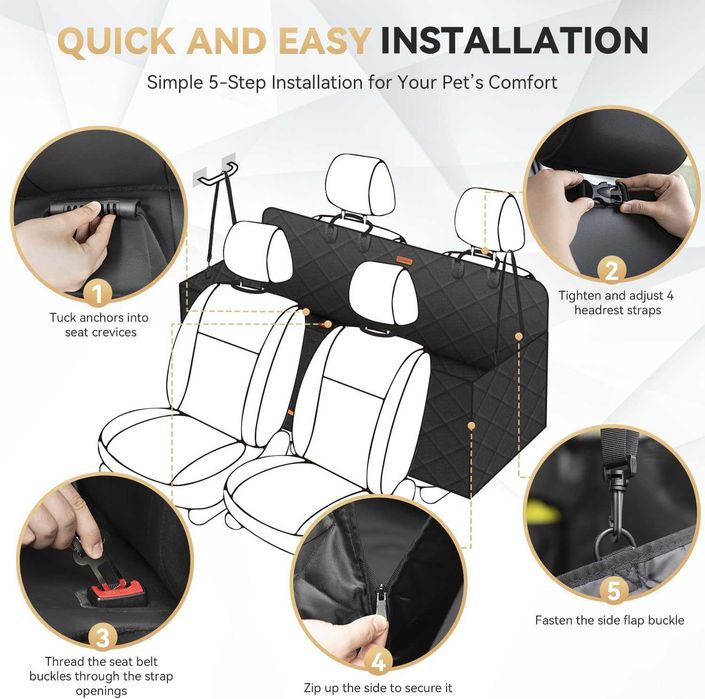 QUICK AND EASY INSTALLATION

Simple 5-Step Installation for Your Pet's Comfort

1
Tuck anchors into seat crevices

2
Tighten and adjust 4 headrest straps

3
Thread the seat belt buckles through the strap openings

4
Zip up the side to secure it

5
Fasten the side flap buckle