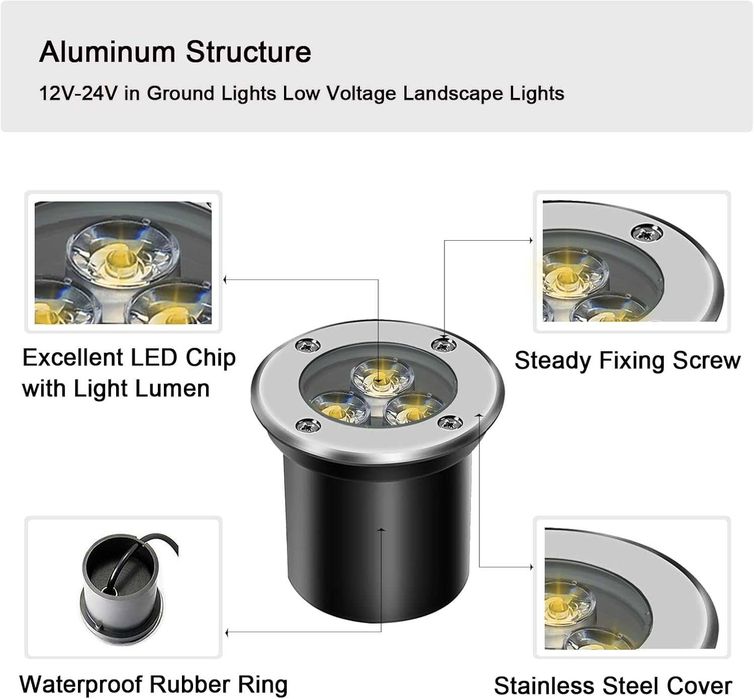 Aluminum Structure

12V-24V in Ground Lights Low Voltage Landscape Lights

Excellent LED Chip with Light Lumen

Steady Fixing Screw

Waterproof Rubber Ring

Stainless Steel Cover