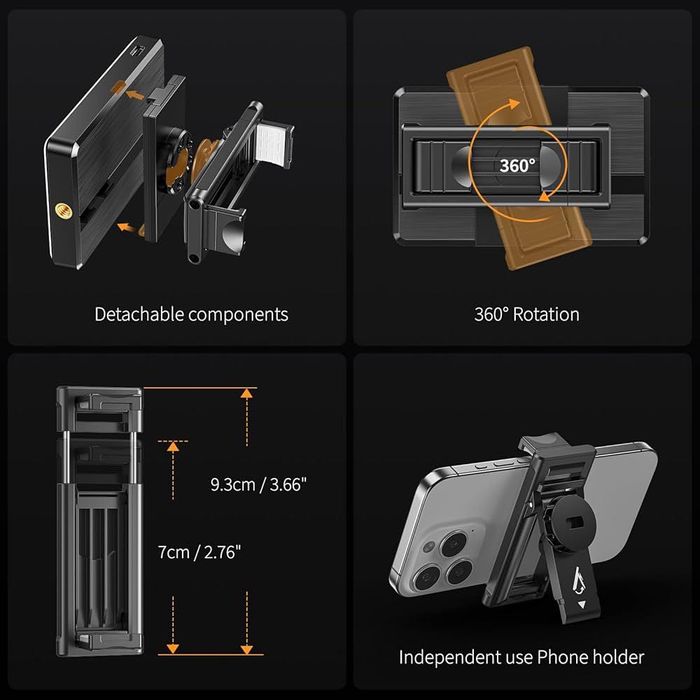 Detachable components

360°

360° Rotation

9.3cm / 3.66"

7cm / 2.76"

Independent use Phone holder