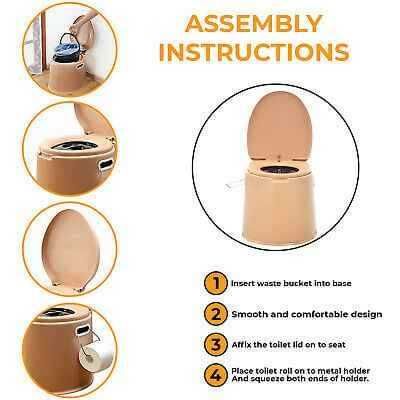 ASSEMBLY INSTRUCTIONS

1 Insert waste bucket into base

2 Smooth and comfortable design

3 Affix the toilet lid on to seat

4 Place toilet roll on to metal holder And squeeze both ends of holder.